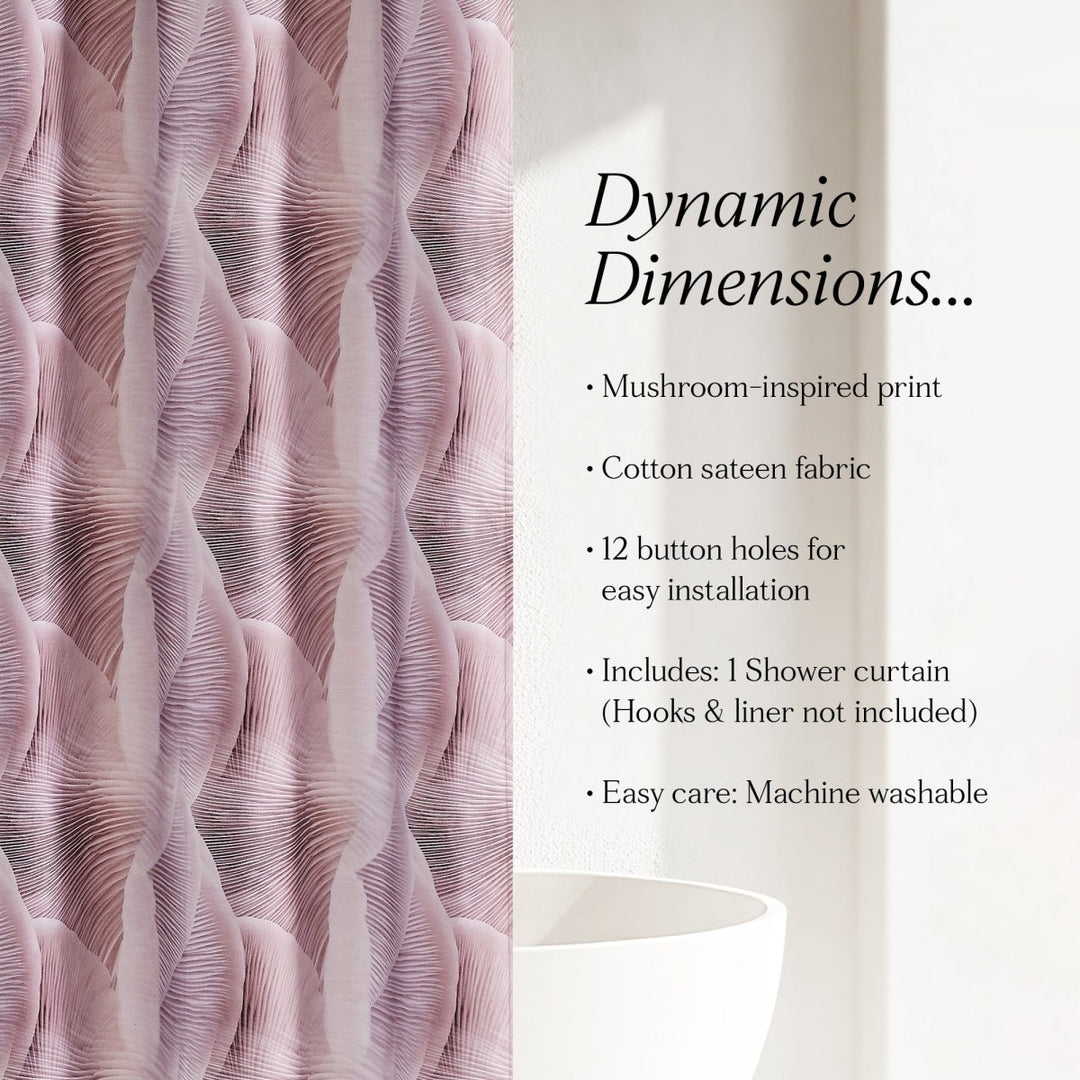 Dynamic Dimensions...

• Mushroom-inspired print

• Cotton sateen fabric

• 12 button holes for easy installation

• Includes: 1 Shower curtain (Hooks & liner not included)

• Easy care: Machine washable