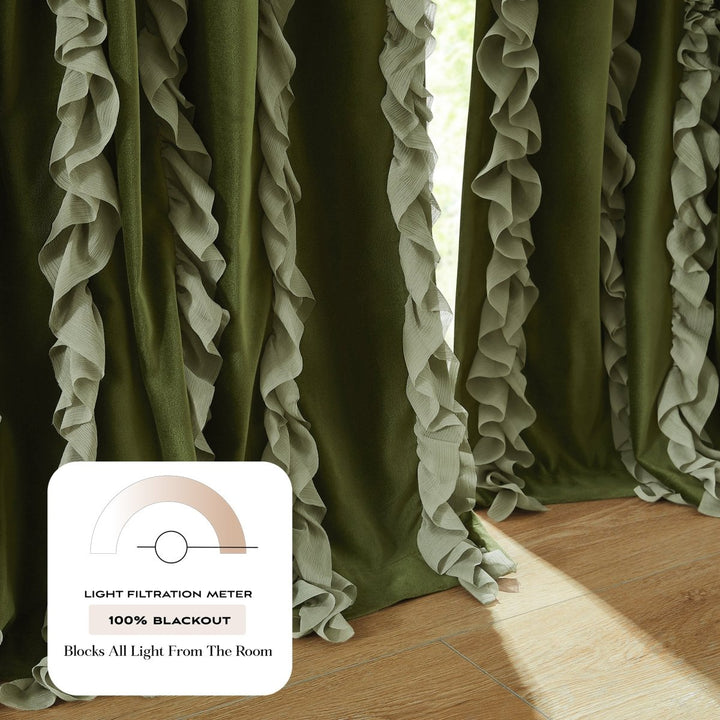 LIGHT FILTRATION METER
100% BLACKOUT
Blocks All Light From The Room