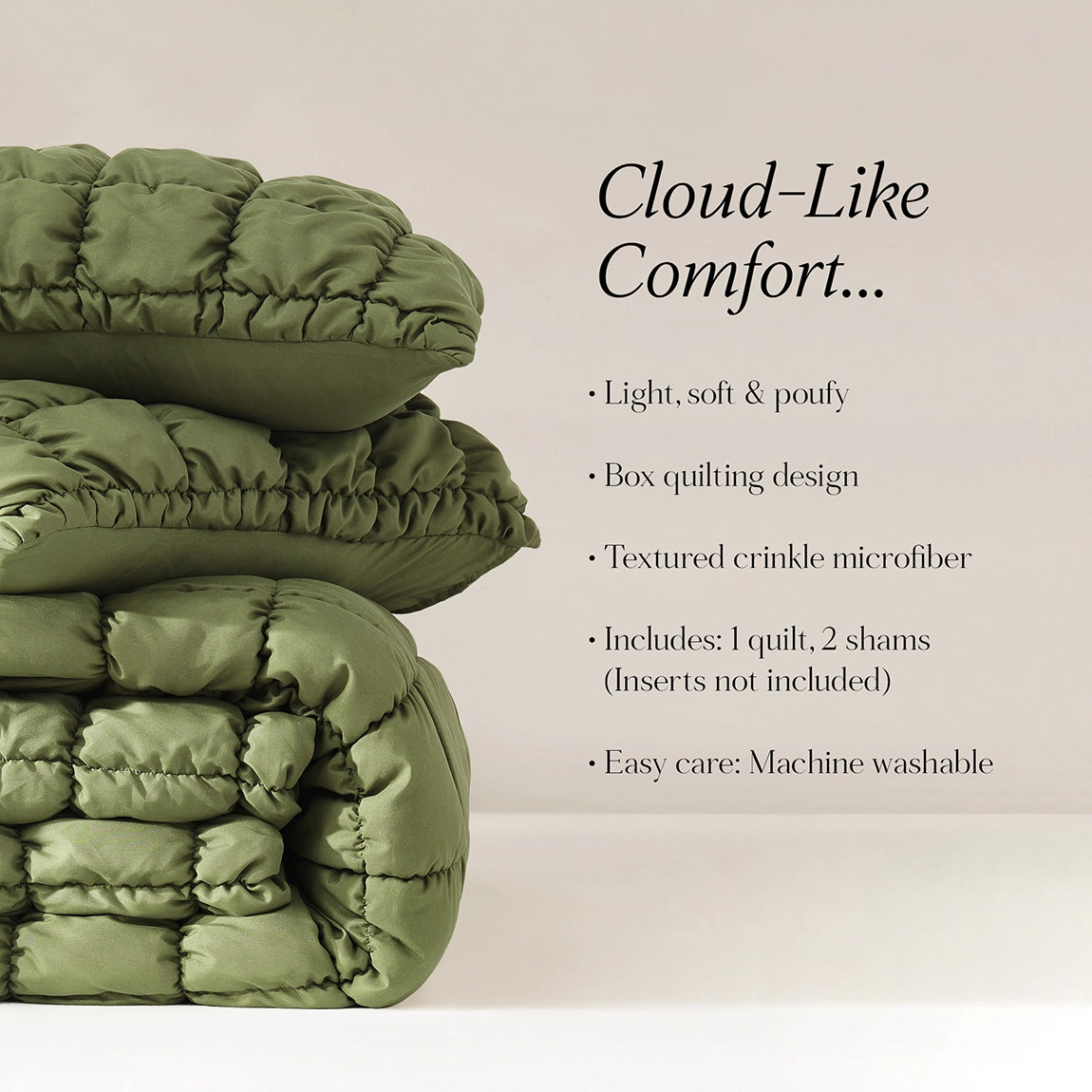 Cloud-Like Comfort...

• Light, soft & poufy

• Box quilting design

• Textured crinkle microfiber

• Includes: 1 quilt, 2 shams (Inserts not included)

• Easy care: Machine washable