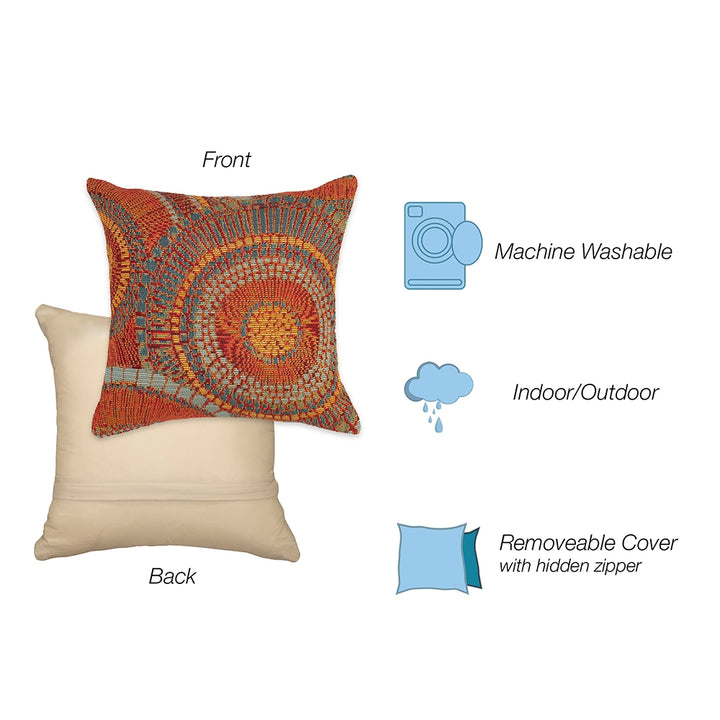 Front

Back

Machine Washable

Indoor/Outdoor

Removeable Cover
with hidden zipper