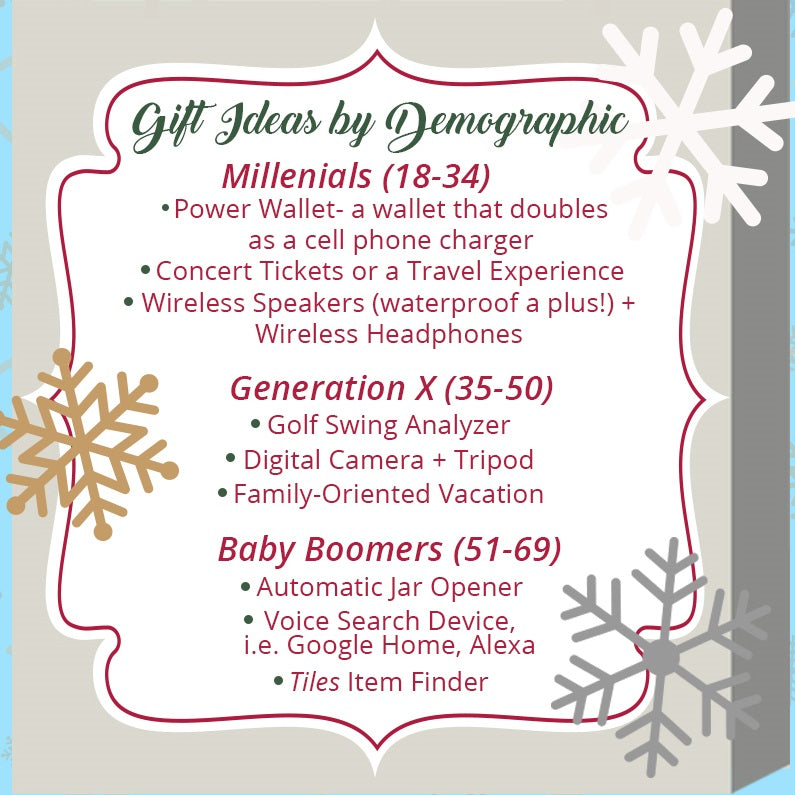 Gift Ideas by Demographic

Millenials (18-34)

• Power Wallet- a wallet that doubles as a cell phone charger

• Concert Tickets or a Travel Experience

• Wireless Speakers (waterproof a plus!) + Wireless Headphones

Generation X (35-50)

• Golf Swing Analyzer

• Digital Camera + Tripod

• Family-Oriented Vacation

Baby Boomers (51-69)

• Automatic Jar Opener

• Voice Search Device, i.e. Google Home, Alexa

• Tiles Item Finder