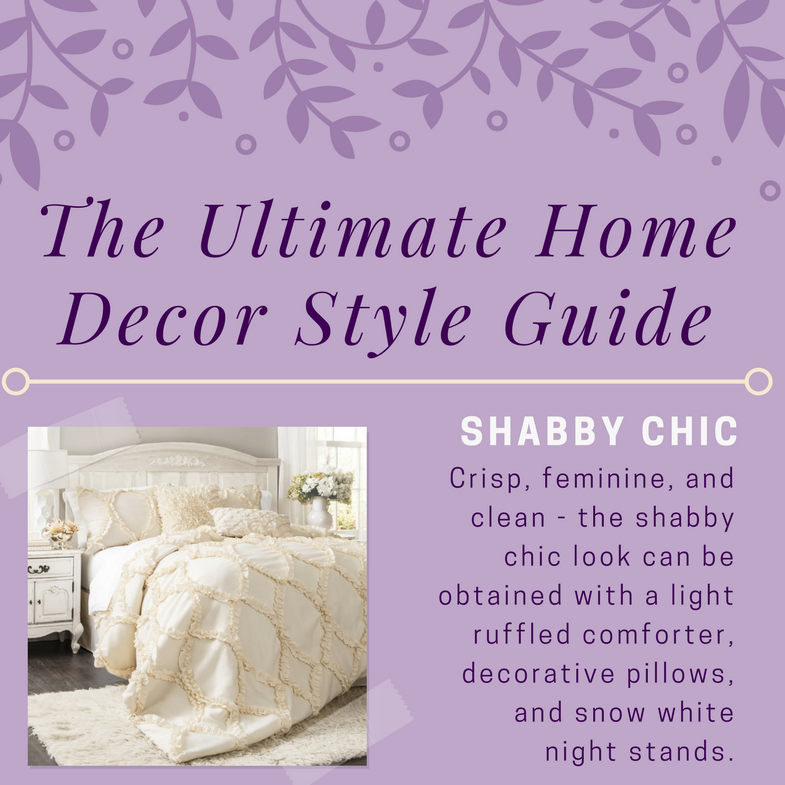 The Ultimate Home Decor Style Guide

SHABBY CHIC

Crisp, feminine, and clean - the shabby chic look can be obtained with a light ruffled comforter, decorative pillows, and snow white night stands.