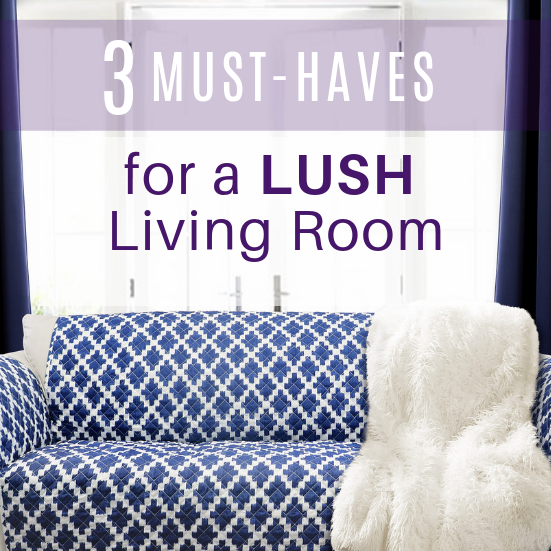 3 MUST-HAVES

for a LUSH Living Room