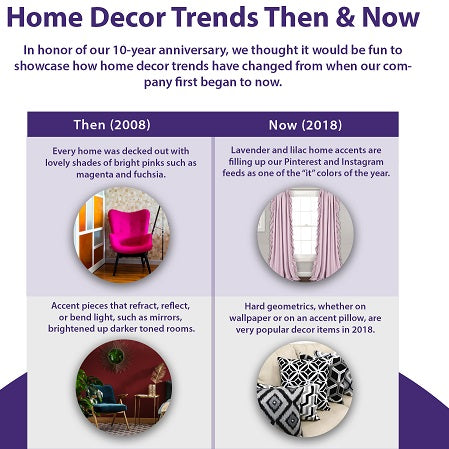 Home Decor Trends Then & Now

In honor of our 10-year anniversary, we thought it would be fun to showcase how home decor trends have changed from when our company first began to now.

| Then (2008) | Now (2018) |
|---|---|
| Every home was decked out with lovely shades of bright pinks such as magenta and fuchsia. | Lavender and lilac home accents are filling up our Pinterest and Instagram feeds as one of the "it" colors of the year. |
| Accent pieces that refract, reflect, or bend light, such as mirrors, brightened up darker toned rooms. | Hard geometrics, whether on wallpaper or on an accent pillow, are very popular decor items in 2018. |