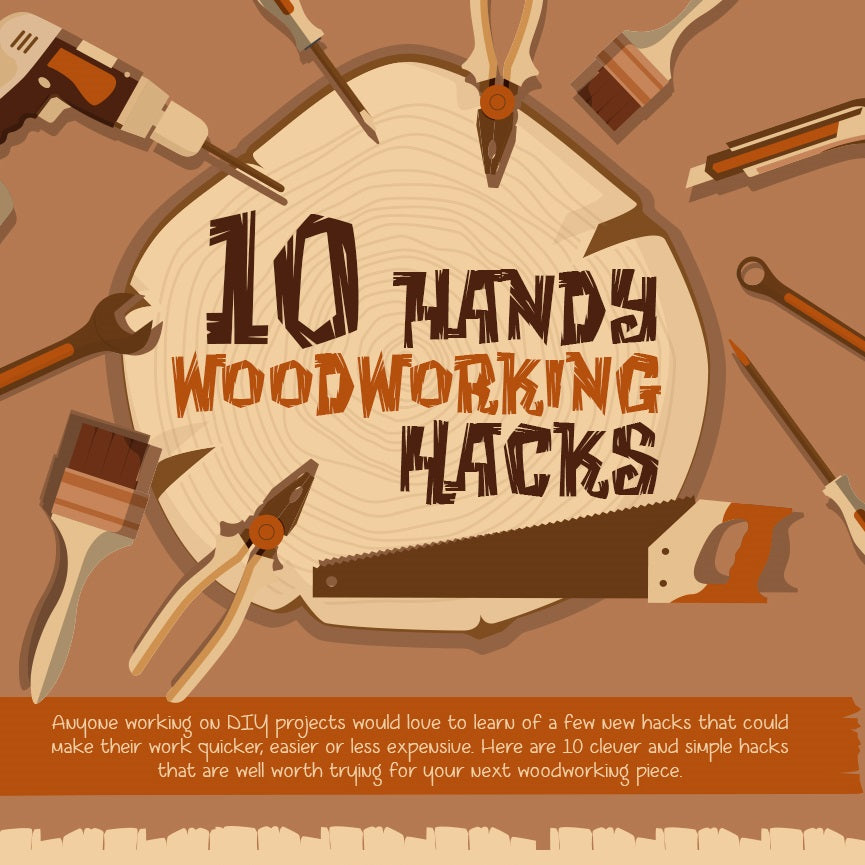 10 HANDY WOODWORKING HACKS

Anyone working on DIY projects would love to learn of a few new hacks that could make their work quicker, easier or less expensive. Here are 10 clever and simple hacks that are well worth trying for your next woodworking piece.